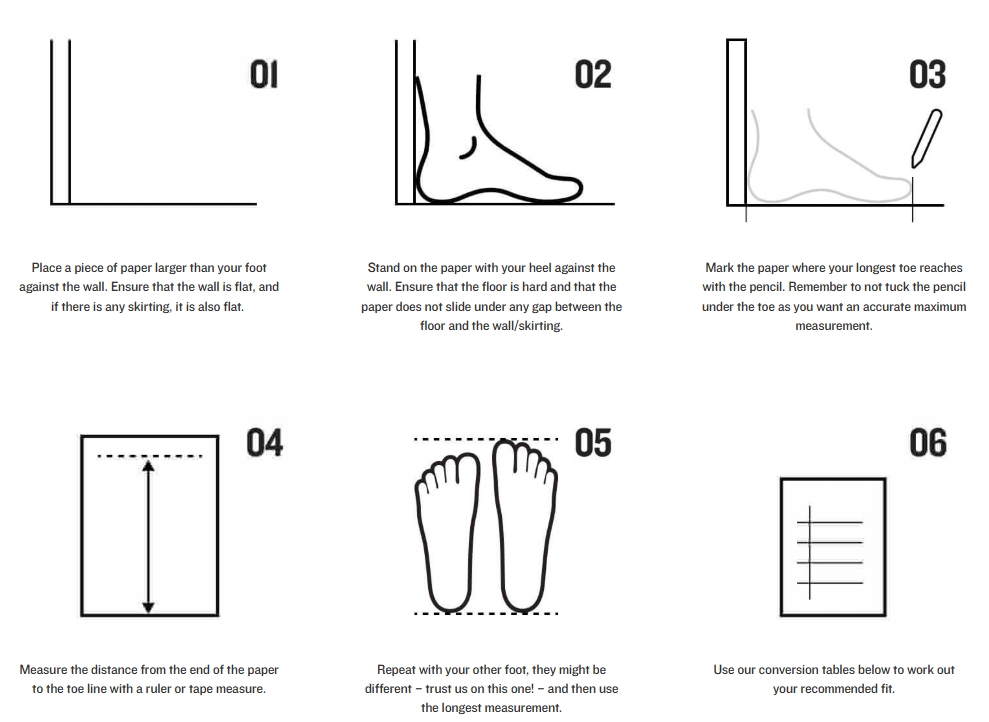 01

Place a piece of paper larger than your foot against the wall. Ensure that the wall is flat, and if there is any skirting, it is also flat.

02

Stand on the paper with your heel against the wall. Ensure that the floor is hard and that the paper does not slide under any gap between the floor and the wall/skirting.

03

Mark the paper where your longest toe reaches with the pencil. Remember to not tuck the pencil under the toe as you want an accurate maximum measurement.

04

Measure the distance from the end of the paper to the toe line with a ruler or tape measure.

05

Repeat with your other foot, they might be different – trust us on this one! – and then use the longest measurement.

06

Use our conversion tables below to work out your recommended fit.